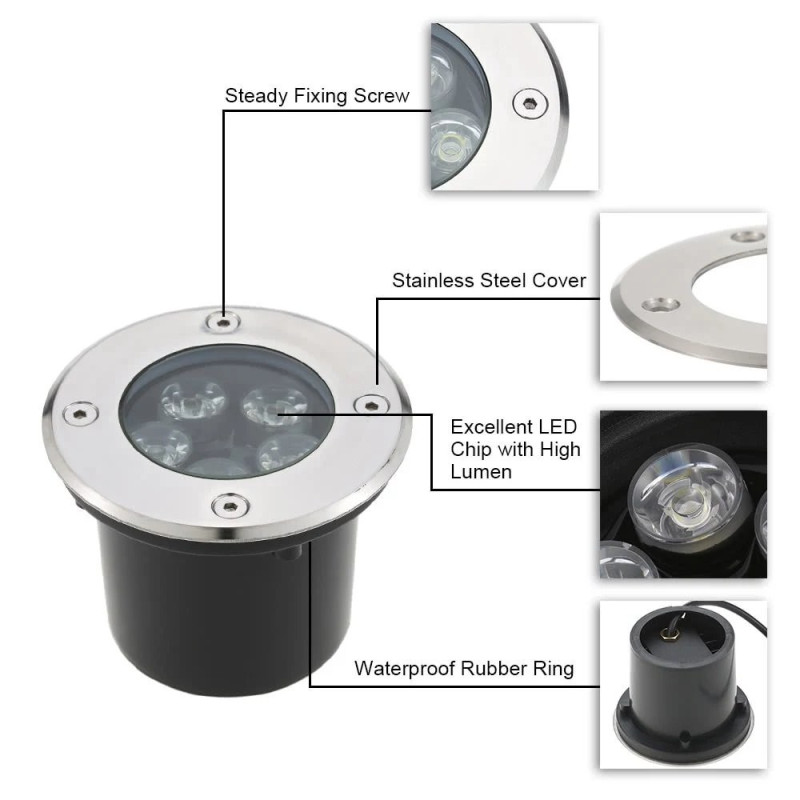 Steady Fixing Screw

Stainless Steel Cover

Excellent LED Chip with High Lumen

Waterproof Rubber Ring